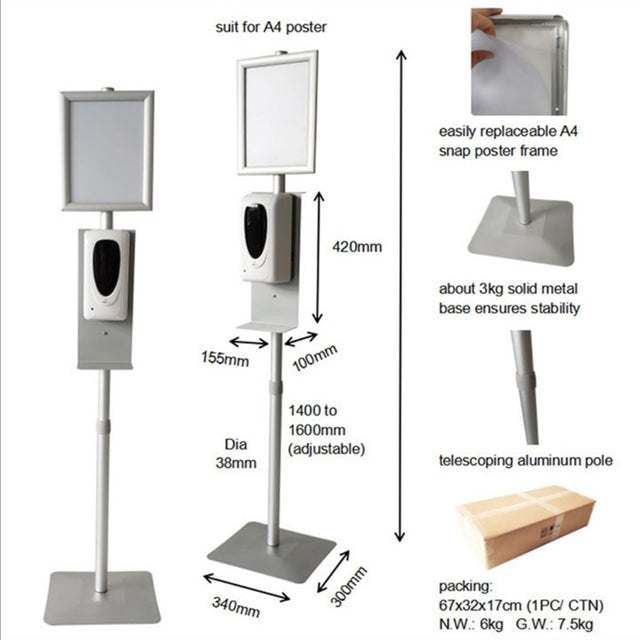 suit for A4 poster

420mm

155mm

100mm

1400 to 1600mm (adjustable)

Dia 38mm

340mm

300mm

easily replaceable A4 snap poster frame

about 3kg solid metal base ensures stability

telescoping aluminum pole

packing:
67x32x17cm (1PC/ CTN)
N.W.: 6kg G.W.: 7.5kg